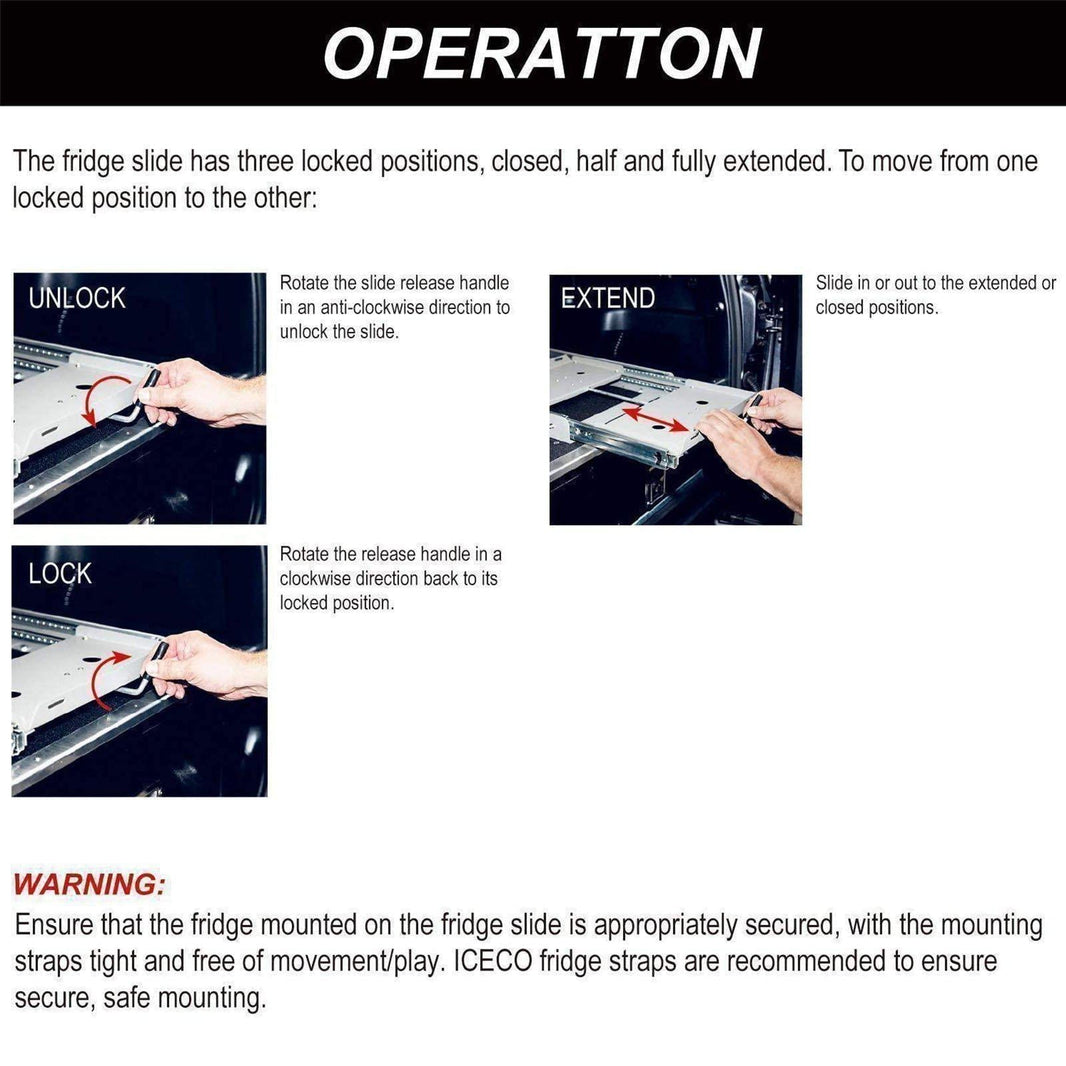 OPERATTON

The fridge slide has three locked positions, closed, half and fully extended. To move from one locked position to the other:

UNLOCK

Rotate the slide release handle in an anti-clockwise direction to unlock the slide.

EXTEND

Slide in or out to the extended or closed positions.

LOCK

Rotate the release handle in a clockwise direction back to its locked position.

WARNING:
Ensure that the fridge mounted on the fridge slide is appropriately secured, with the mounting straps tight and free of movement/play. ICECO fridge straps are recommended to ensure secure, safe mounting.